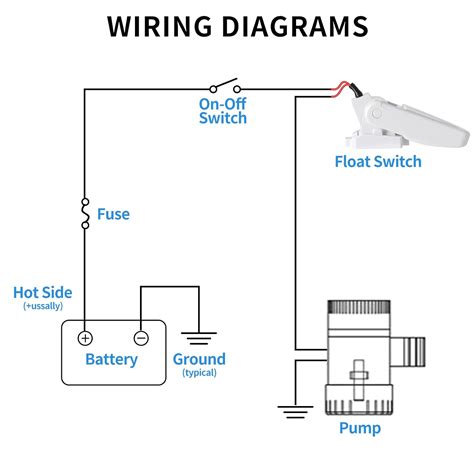 WIRING DIAGRAMS

On-Off Switch

Float Switch

Fuse

Hot Side
(+ussally)

+

−

Battery

Ground
(typical)

Pump