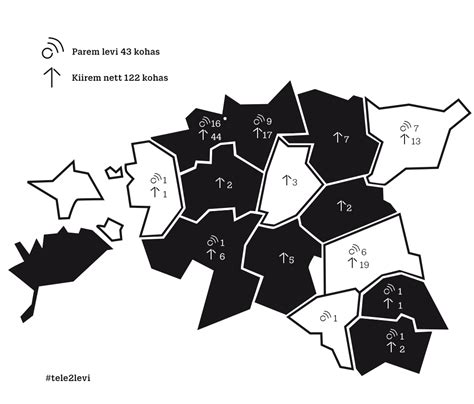 Parem levi 43 kohas

Kiirem nett 122 kohas

16
44

9
17

7

7
13

1
1

2

3

2

1
6

5

6
19

1
1

1

1
2

#tele2levi