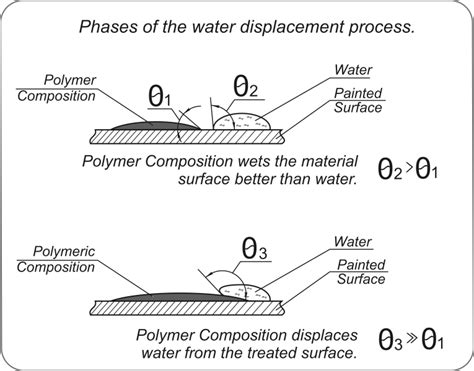 Phases of the water displacement process.

Polymer Composition

$\theta_1$

$\theta_2$

Water

Painted Surface

Polymer Composition wets the material surface better than water.

$\theta_2 > \theta_1$

Polymeric Composition

$\theta_3$

Water

Painted Surface

Polymer Composition displaces water from the treated surface.

$\theta_3 \gg \theta_1$