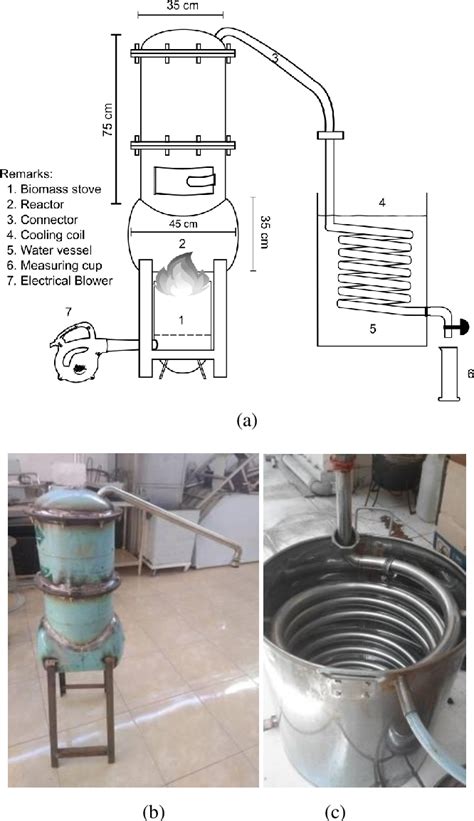 35 cm

75 cm

3

Remarks:
1. Biomass stove
2. Reactor
3. Connector
4. Cooling coil
5. Water vessel
6. Measuring cup
7. Electrical Blower

45 cm

35 cm

2

4

1

7

5

6

(a)

(b)

(c)