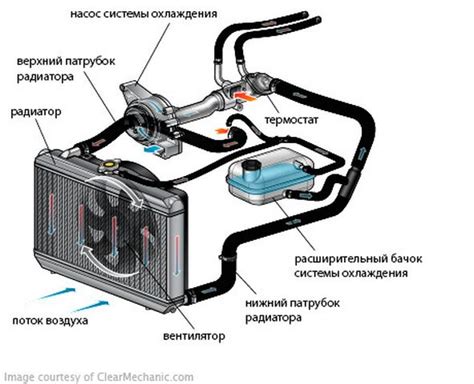 насос системы охлаждения

верхний патрубок радиатора

радиатор

термостат

расширительный бачок системы охлаждения

нижний патрубок радиатора

поток воздуха

вентилятор

Image courtesy of ClearMechanic.com