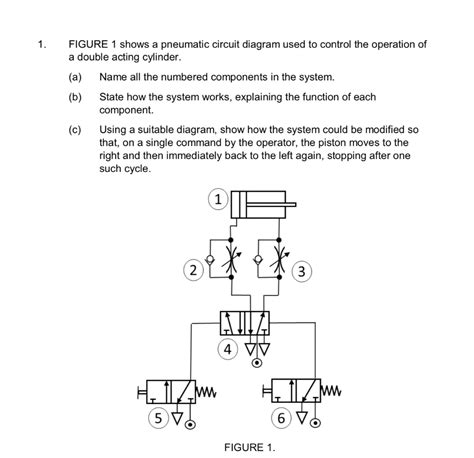 1. FIGURE 1 shows a pneumatic circuit diagram used to control the operation of a double acting cylinder.

(a) Name all the numbered components in the system.

(b) State how the system works, explaining the function of each component.

(c) Using a suitable diagram, show how the system could be modified so that, on a single command by the operator, the piston moves to the right and then immediately back to the left again, stopping after one such cycle.

1

2

3

4

5

6

FIGURE 1.