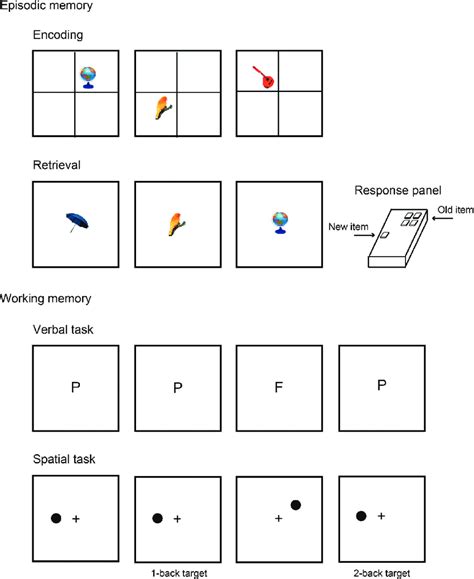 Episodic memory

Encoding

Retrieval

Response panel

New item

Old item

Working memory

Verbal task

P

P

F

P

Spatial task

+

+

+

+

1-back target

2-back target