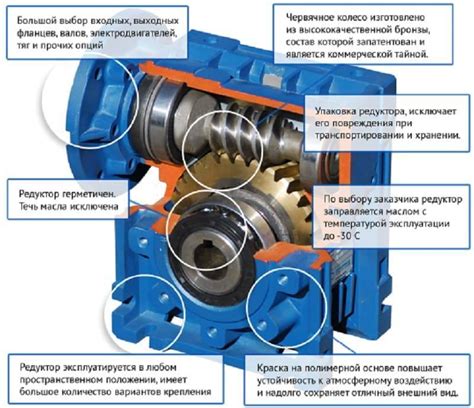 Большой выбор входных, выходных фланцев, валов, электродвигателей, тяг и прочих опций

Червячное колесо изготовлено из высококачественной бронзы, состав которой запатентован и является коммерческой тайной.

Упаковка редуктора, исключает его повреждения при транспортировании и хранении.

Редуктор герметичен. Течь масла исключена

По выбору заказчика редуктор заправляется маслом с температурой эксплуатации до -30 С

Редуктор эксплуатируется в любом пространственном положении, имеет большое количество вариантов крепления

Краска на полимерной основе повышает устойчивость к атмосферному воздействию и надолго сохраняет отличный внешний вид.