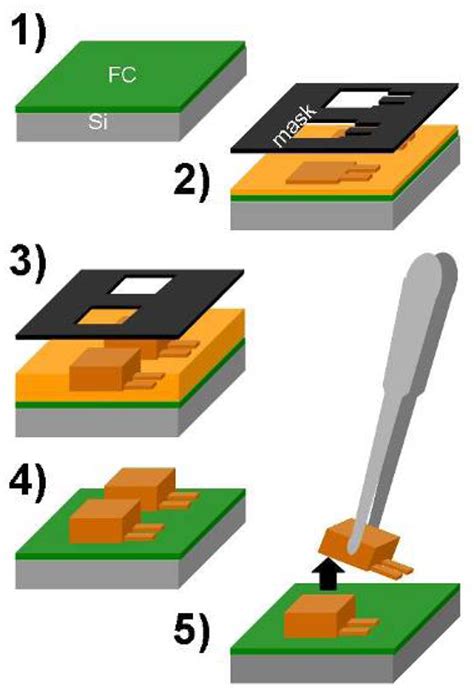 1)

FC

Si

mask

2)

3)

4)

5)