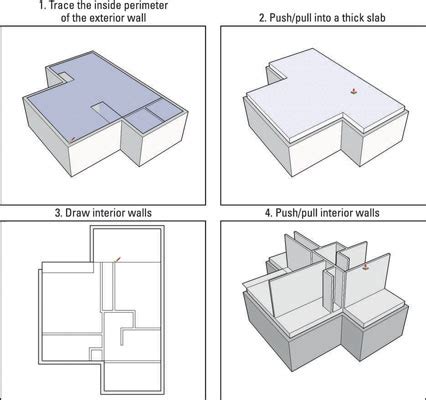 1. Trace the inside perimeter of the exterior wall

2. Push/pull into a thick slab

3. Draw interior walls

4. Push/pull interior walls