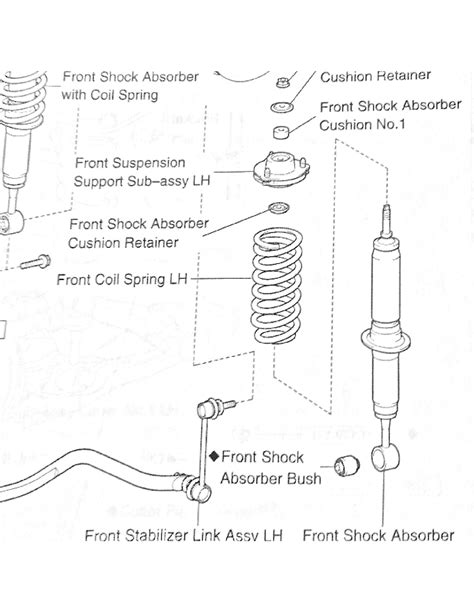 Front Shock Absorber with Coil Spring

Cushion Retainer

Front Shock Absorber Cushion No.1

Front Suspension Support Sub-assy LH

Front Shock Absorber Cushion Retainer

Front Coil Spring LH

◆Front Shock Absorber Bush

Front Stabilizer Link Assy LH

Front Shock Absorber