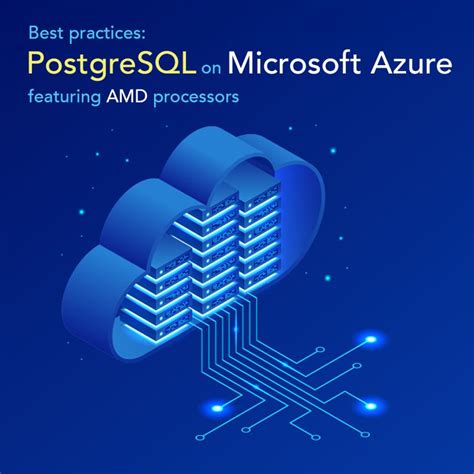 Best practices:
PostgreSQL on Microsoft Azure
featuring AMD processors