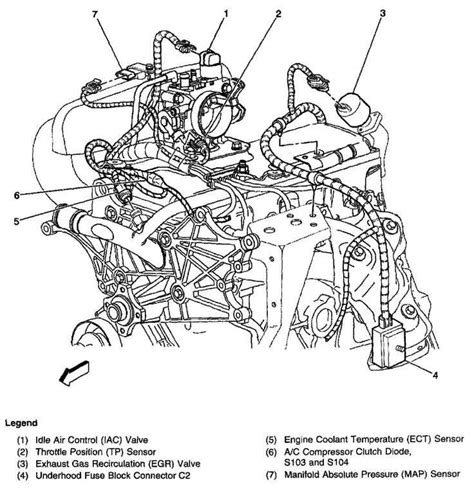 7
1
2
3
6
5
4

Legend

(1) Idle Air Control (IAC) Valve
(2) Throttle Position (TP) Sensor
(3) Exhaust Gas Recirculation (EGR) Valve
(4) Underhood Fuse Block Connector C2

(5) Engine Coolant Temperature (ECT) Sensor
(6) A/C Compressor Clutch Diode, S103 and S104
(7) Manifold Absolute Pressure (MAP) Sensor