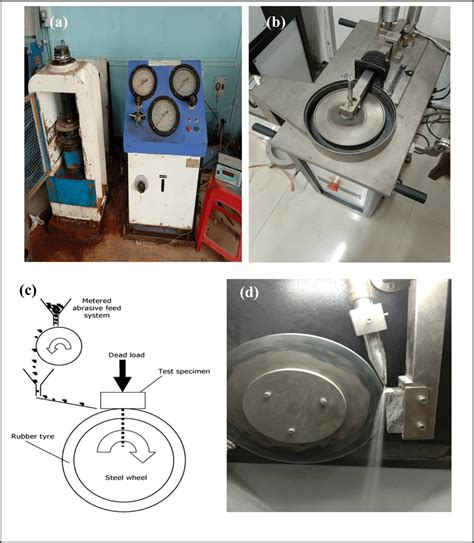 (a)

(b)

(c)

Metered abrasive feed system

Dead load

Test specimen

Rubber tyre

Steel wheel

(d)