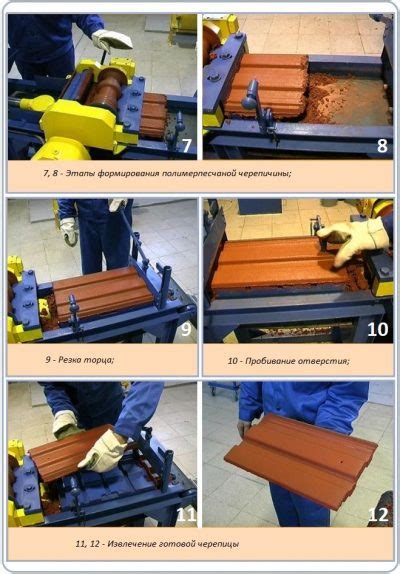 7

8

7, 8 - Этапы формирования полимерпесчаной черепичины;

9

10

9 - Резка торца;

10 - Пробивание отверстия;

11

12

11, 12 - Извлечение готовой черепицы