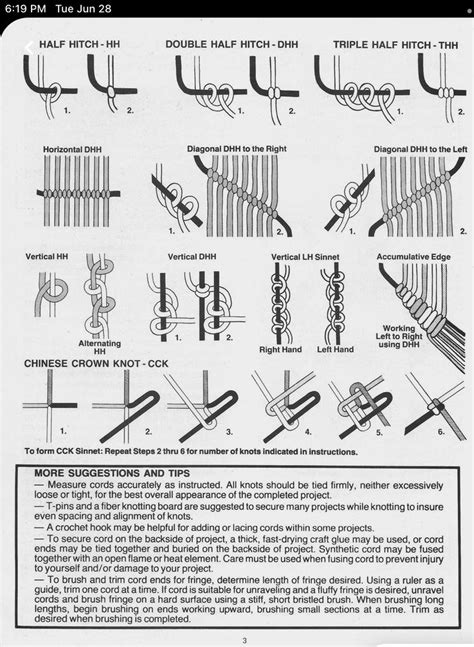 6:19 PM Tue Jun 28

HALF HITCH - HH

1. 2.

DOUBLE HALF HITCH - DHH

1. 2.

TRIPLE HALF HITCH - THH

1. 2.

Horizontal DHH

Diagonal DHH to the Right

1. 2.

Diagonal DHH to the Left

1. 2.

Vertical HH

Alternating HH

Vertical DHH

1. 2.

Vertical LH Sinnet

Right Hand Left Hand

Accumulative Edge

Working Left to Right using DHH

CHINESE CROWN KNOT - CCK

1. 2. 3. 4. 5. 6.

To form CCK Sinnet: Repeat Steps 2 thru 6 for number of knots indicated in instructions.

MORE SUGGESTIONS AND TIPS
— Measure cords accurately as instructed. All knots should be tied firmly, neither excessively loose or tight, for the best overall appearance of the completed project.
— T-pins and a fiber knotting board are suggested to secure many projects while knotting to insure even spacing and alignment of knots.
— A crochet hook may be helpful for adding or lacing cords within some projects.
— To secure cord on the backside of project, a thick, fast-drying craft glue may be used, or cord ends may be tied together and buried on the backside of project. Synthetic cord may be fused together with an open flame or heat element. Care must be used when fusing cord to prevent injury to yourself and/or damage to your project.
— To brush and trim cord ends for fringe, determine length of fringe desired. Using a ruler as a guide, trim one cord at a time. If cord is suitable for unraveling and a fluffy fringe is desired, unravel cords and brush fringe on a hard surface using a stiff, short bristled brush. When brushing long lengths, begin brushing on ends working upward, brushing small sections at a time. Trim as desired when brushing is completed.

3