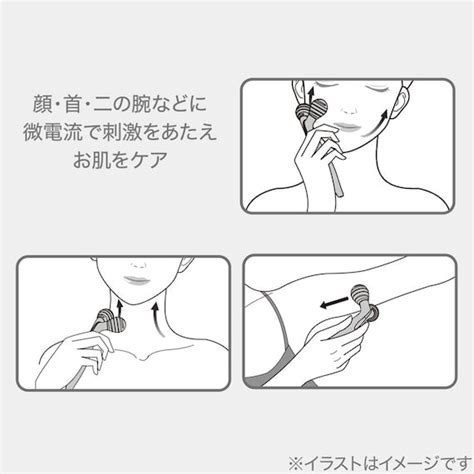 顔・首・二の腕などに
微電流で刺激をあたえ
お肌をケア

※イラストはイメージです