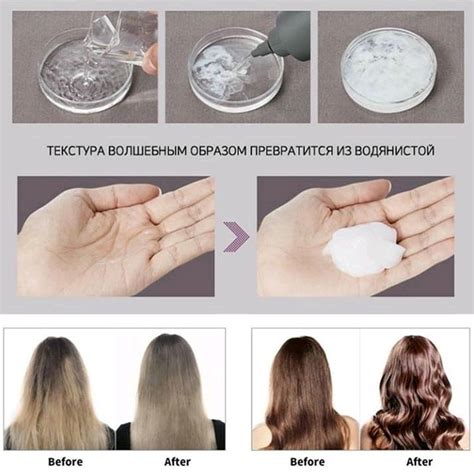 ТЕКСТУРА ВОЛШЕБНЫМ ОБРАЗОМ ПРЕВРАТИТСЯ ИЗ ВОДЯНИСТОЙ

Before

After

Before

After