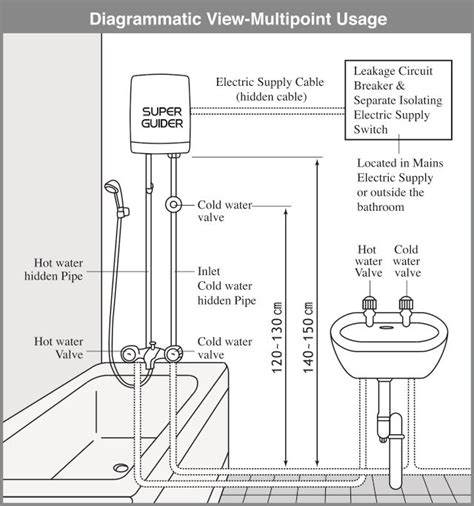 Diagrammatic View-Multipoint Usage

SUPER GUIDER

Electric Supply Cable (hidden cable)

Leakage Circuit Breaker & Separate Isolating Electric Supply Switch

Located in Mains Electric Supply or outside the bathroom

Cold water valve

Hot water hidden Pipe

Inlet Cold water hidden Pipe

Hot water Valve

Cold water valve

120~130 cm

140~150 cm

Hot water Valve

Cold water valve