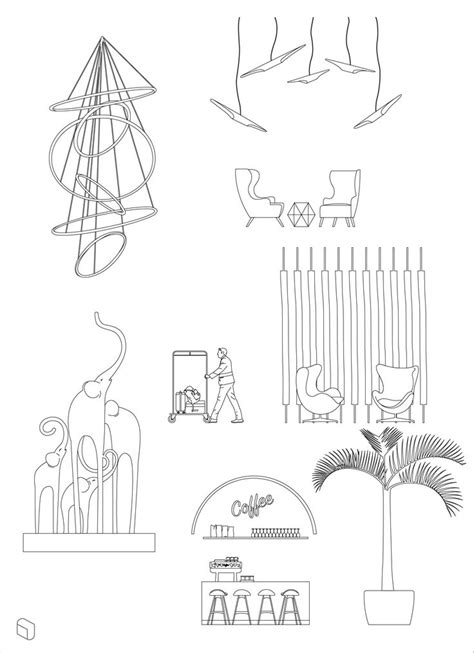 Coffee