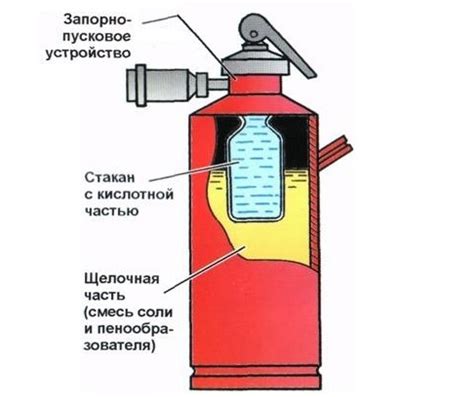 Запорно-пусковое устройство

Стакан с кислотной частью

Щелочная часть (смесь соли и пенообразователя)