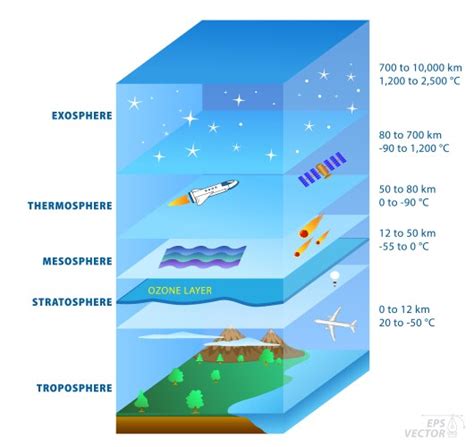 EXOSPHERE

THERMOSPHERE

MESOSPHERE

STRATOSPHERE

TROPOSPHERE

OZONE LAYER

700 to 10,000 km
1,200 to 2,500 °C

80 to 700 km
-90 to 1,200 °C

50 to 80 km
0 to -90 °C

12 to 50 km
-55 to 0 °C

0 to 12 km
20 to -50 °C

EPS
VECTOR