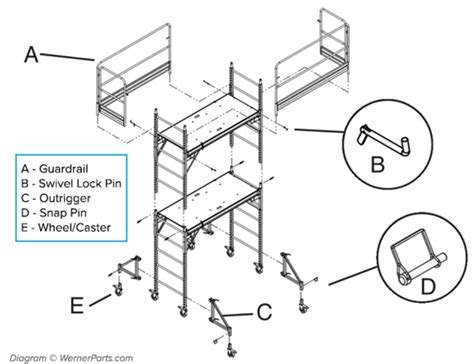 A

B

A - Guardrail
B - Swivel Lock Pin
C - Outrigger
D - Snap Pin
E - Wheel/Caster

D

E

C

Diagram © WernerParts.com