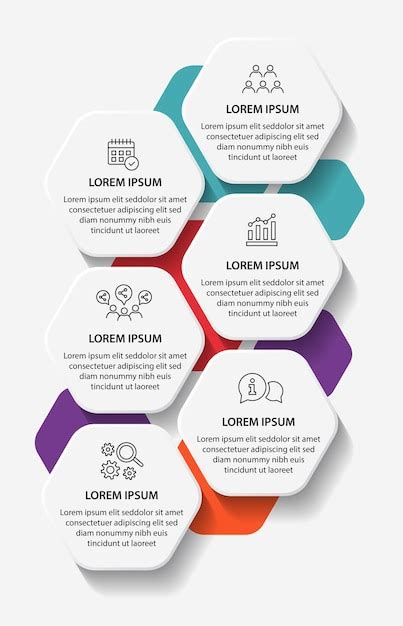 LOREM IPSUM
Lorem ipsum elit seddolor sit amet consectetuer adipiscing elit sed diam nonummy nibh euis tincidunt ut laoreet

LOREM IPSUM
Lorem ipsum elit seddolor sit amet consectetuer adipiscing elit sed diam nonummy nibh euis tincidunt ut laoreet

LOREM IPSUM
Lorem ipsum elit seddolor sit amet consectetuer adipiscing elit sed diam nonummy nibh euis tincidunt ut laoreet

LOREM IPSUM
Lorem ipsum elit seddolor sit amet consectetuer adipiscing elit sed diam nonummy nibh euis tincidunt ut laoreet

LOREM IPSUM
Lorem ipsum elit seddolor sit amet consectetuer adipiscing elit sed diam nonummy nibh euis tincidunt ut laoreet

LOREM IPSUM
Lorem ipsum elit seddolor sit amet consectetuer adipiscing elit sed diam nonummy nibh euis tincidunt ut laoreet