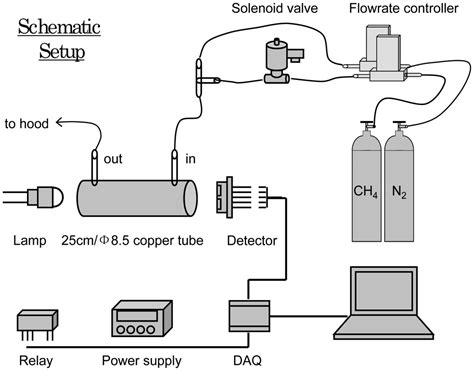 Schematic Setup

Solenoid valve

Flowrate controller

to hood

out

in

$CH_4$

$N_2$

Lamp

25cm/Φ8.5 copper tube

Detector

Relay

Power supply

DAQ