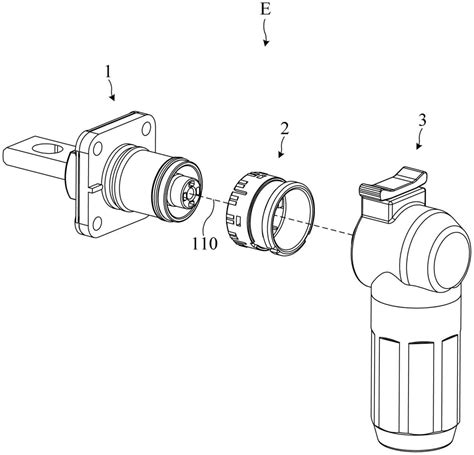 E

1

2

3

110