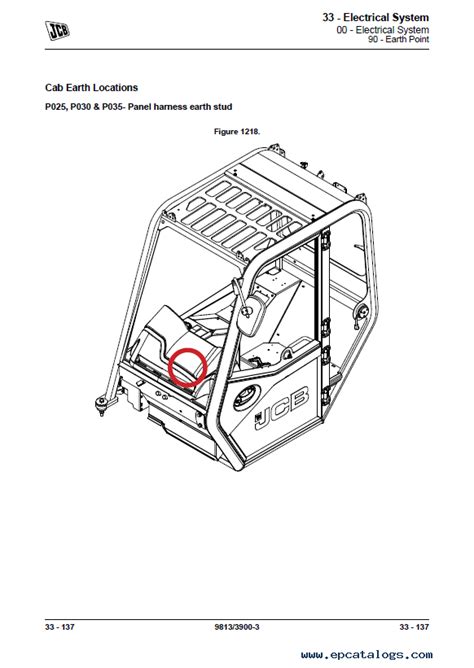 JCB

33 - Electrical System
00 - Electrical System
90 - Earth Point

Cab Earth Locations

P025, P030 & P035- Panel harness earth stud

Figure 1218.

JCB

33 - 137 9813/3900-3 33 - 137

www.epcatalogs.com