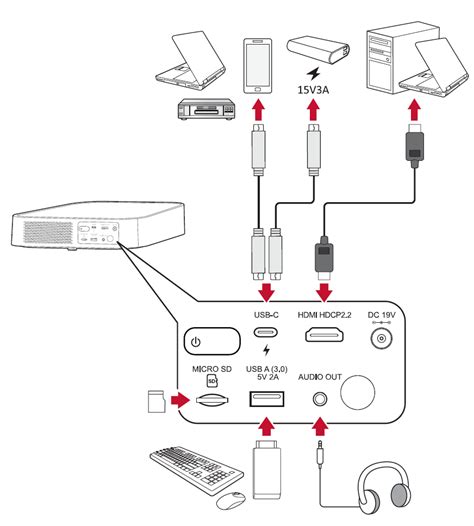 15V3A

USB-C

HDMI HDCP2.2

DC 19V

MICRO SD

SD

USB A (3.0)
5V 2A

AUDIO OUT