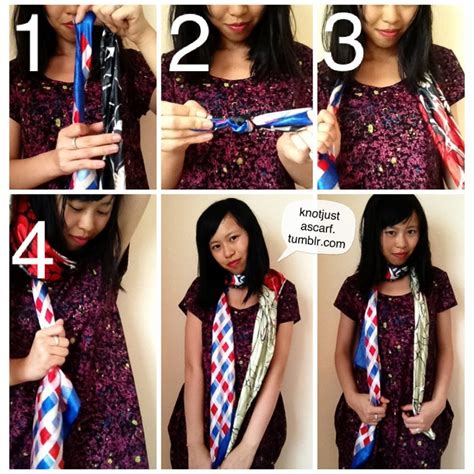 1

2

3

4

knotjust
ascarf.
tumblr.com