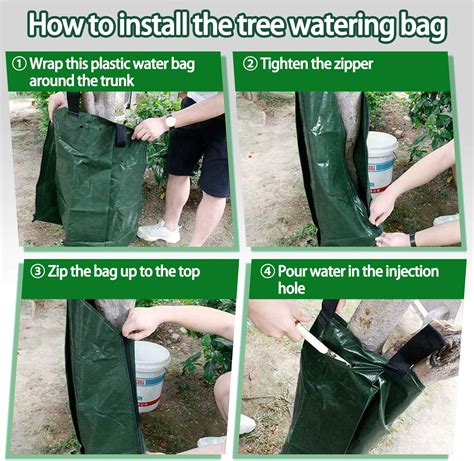 How to install the tree watering bag

① Wrap this plastic water bag around the trunk

② Tighten the zipper

③ Zip the bag up to the top

④ Pour water in the injection hole