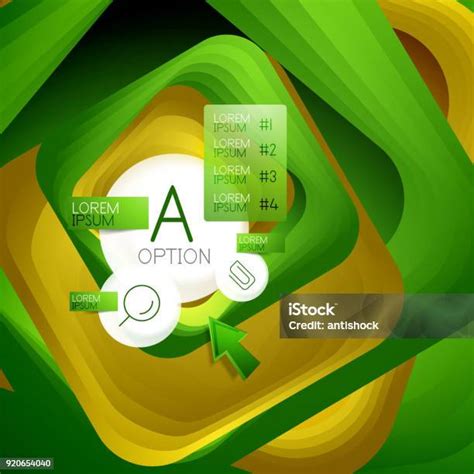 LOREM IPSUM #1
LOREM IPSUM #2
LOREM IPSUM #3
LOREM IPSUM #4

LOREM IPSUM

A
OPTION

LOREM IPSUM

LOREM IPSUM

iStock
Credit: antishock

920654040