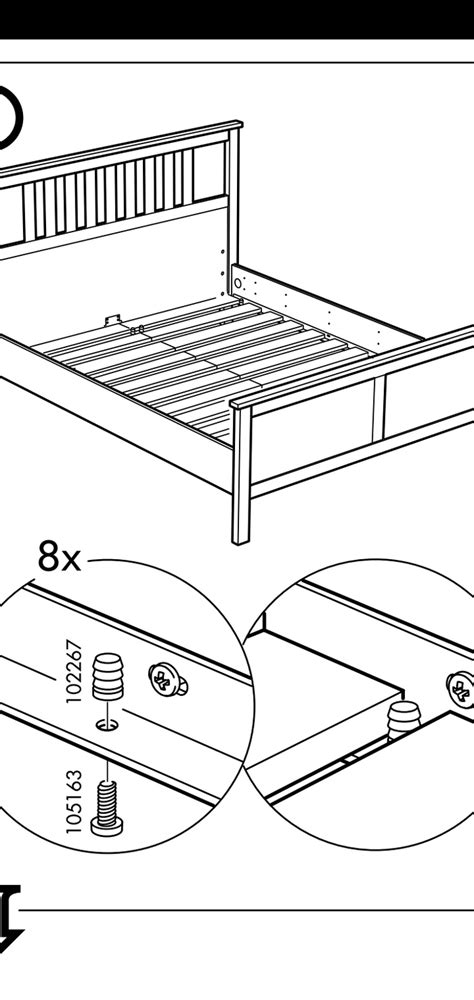 8x

102267

105163