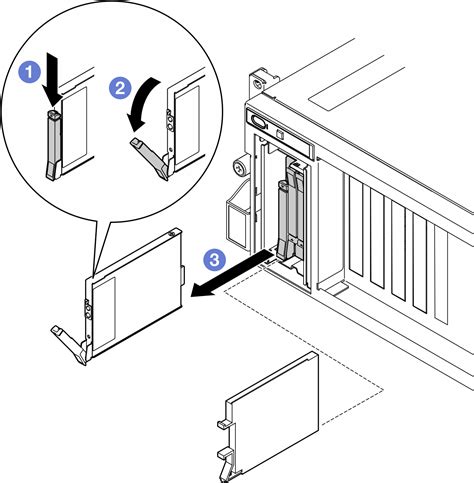 1
2
3