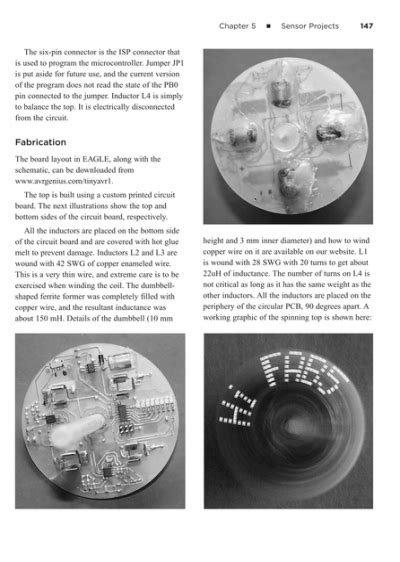 Chapter 5 ■ Sensor Projects 147

The six-pin connector is the ISP connector that is used to program the microcontroller. Jumper JP1 is put aside for future use, and the current version of the program does not read the state of the PB0 pin connected to the jumper. Inductor L4 is simply to balance the top. It is electrically disconnected from the circuit.

Fabrication

The board layout in EAGLE, along with the schematic, can be downloaded from www.avrgenius.com/tinyavr1.

The top is built using a custom printed circuit board. The next illustrations show the top and bottom sides of the circuit board, respectively.

All the inductors are placed on the bottom side of the circuit board and are covered with hot glue melt to prevent damage. Inductors L2 and L3 are wound with 42 SWG of copper enameled wire. This is a very thin wire, and extreme care is to be exercised when winding the coil. The dumbbell-shaped ferrite former was completely filled with copper wire, and the resultant inductance was about 150 mH. Details of the dumbbell (10 mm height and 3 mm inner diameter) and how to wind copper wire on it are available on our website. L1 is wound with 28 SWG with 20 turns to get about 22uH of inductance. The number of turns on L4 is not critical as long as it has the same weight as the other inductors. All the inductors are placed on the periphery of the circular PCB, 90 degrees apart. A working graphic of the spinning top is shown here: