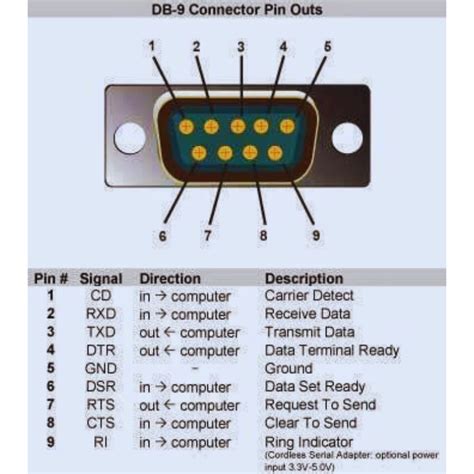 DB-9 Connector Pin Outs

1 2 3 4 5

6 7 8 9

| Pin # | Signal | Direction | Description |
|---|---|---|---|
| 1 | CD | in → computer | Carrier Detect |
| 2 | RXD | in → computer | Receive Data |
| 3 | TXD | out ← computer | Transmit Data |
| 4 | DTR | out ← computer | Data Terminal Ready |
| 5 | GND | - | Ground |
| 6 | DSR | in → computer | Data Set Ready |
| 7 | RTS | out ← computer | Request To Send |
| 8 | CTS | in → computer | Clear To Send |
| 9 | RI | in → computer | Ring Indicator (Cordless Serial Adapter: optional power input 3.3V-5.0V) |