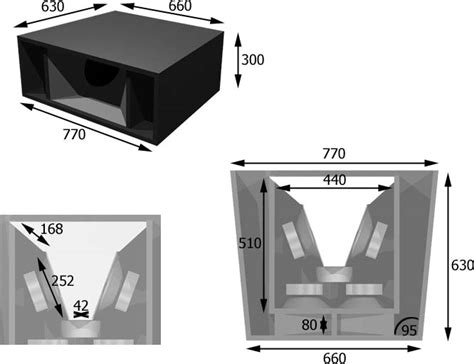 630
660
300
770
770
440
510
630
80
95
660
168
252
42