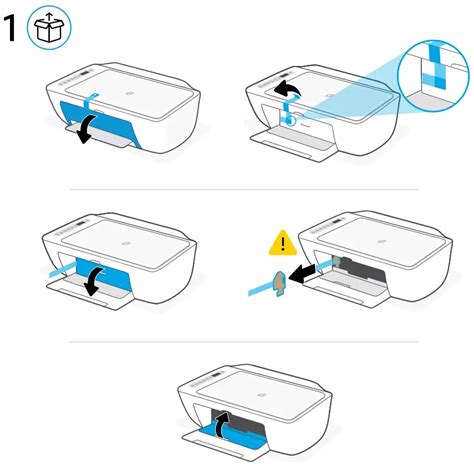 1