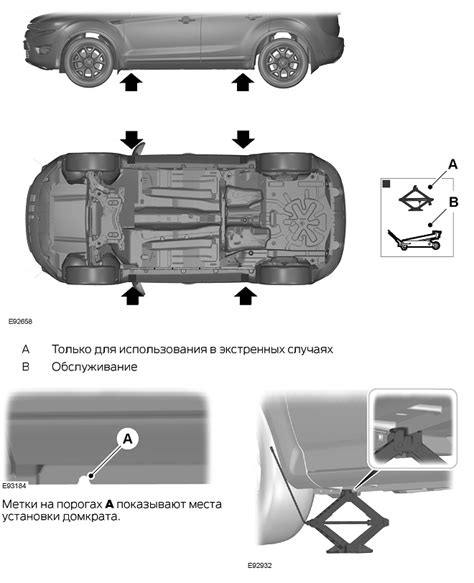 A

B

E92658

A Только для использования в экстренных случаях
B Обслуживание

A

E93184

Метки на порогах **A** показывают места установки домкрата.

E92932