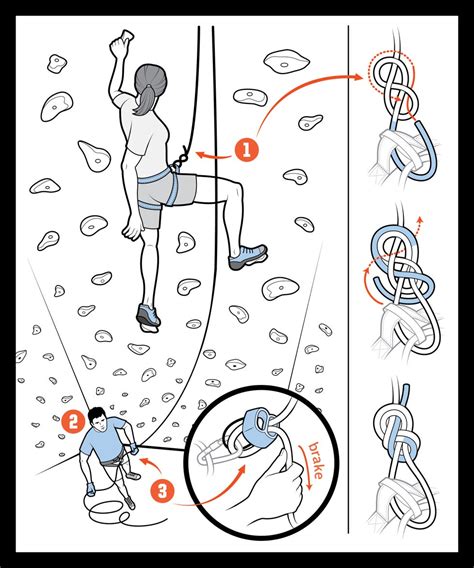 1

2

3

brake