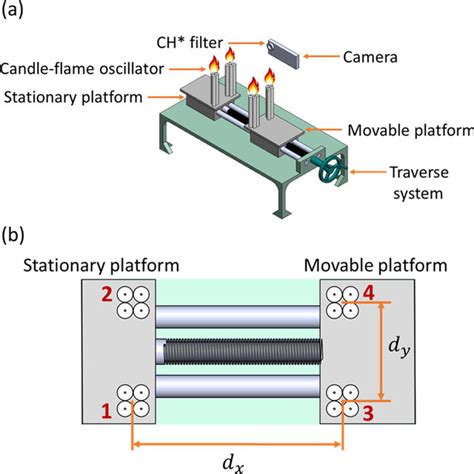 (a)

CH* filter

Camera

Candle-flame oscillator

Stationary platform

Movable platform

Traverse system

(b)

Stationary platform

Movable platform

2

4

$d_y$

1

3

$d_x$