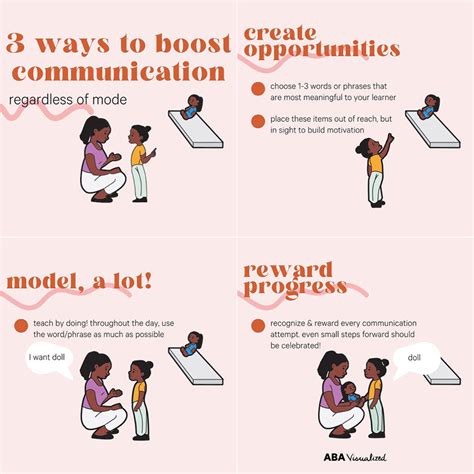 3 ways to boost communication

regardless of mode

create opportunities

choose 1-3 words or phrases that are most meaningful to your learner

place these items out of reach, but in sight to build motivation

model, a lot!

teach by doing! throughout the day, use the word/phrase as much as possible

I want doll

reward progress

recognize & reward every communication attempt. even small steps forward should be celebrated!

doll

ABA Visualized