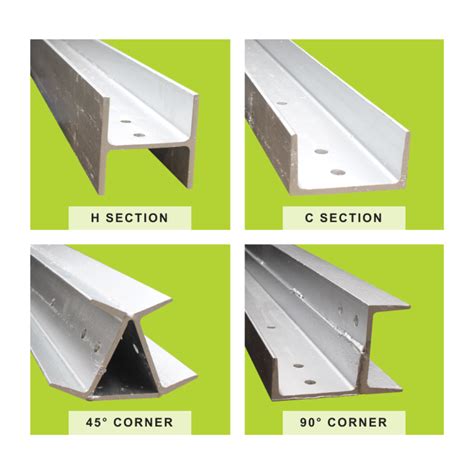 H SECTION

C SECTION

45° CORNER

90° CORNER