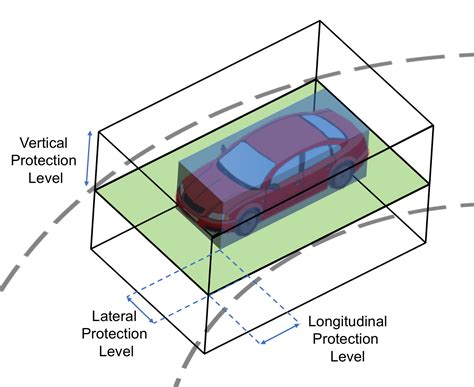 Vertical Protection Level

Lateral Protection Level

Longitudinal Protection Level