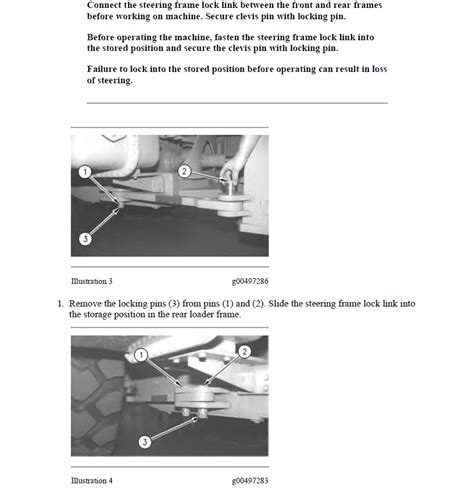 Connect the steering frame lock link between the front and rear frames before working on machine. Secure clevis pin with locking pin.

Before operating the machine, fasten the steering frame lock link into the stored position and secure the clevis pin with locking pin.

Failure to lock into the stored position before operating can result in loss of steering.

1

2

3

Illustration 3

g00497286

1. Remove the locking pins (3) from pins (1) and (2). Slide the steering frame lock link into the storage position in the rear loader frame.

1

2

3

Illustration 4

g00497283