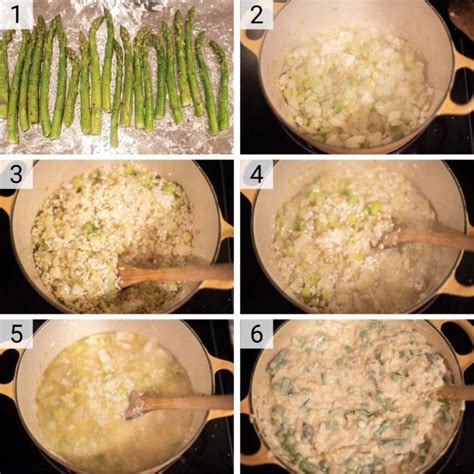 1

2

3

4

5

6