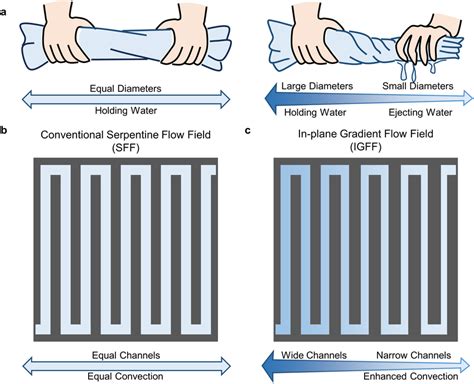 a

Equal Diameters

Holding Water

Large Diameters

Small Diameters

Holding Water

Ejecting Water

b

Conventional Serpentine Flow Field (SFF)

Equal Channels

Equal Convection

c

In-plane Gradient Flow Field (IGFF)

Wide Channels

Narrow Channels

Enhanced Convection