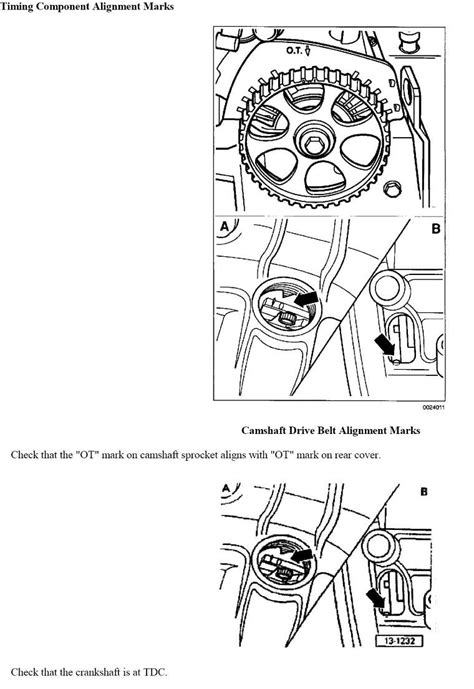 Timing Component Alignment Marks

O.T.

A

B

0024011

Camshaft Drive Belt Alignment Marks

Check that the "OT" mark on camshaft sprocket aligns with "OT" mark on rear cover.

A

B

13-1232

Check that the crankshaft is at TDC.