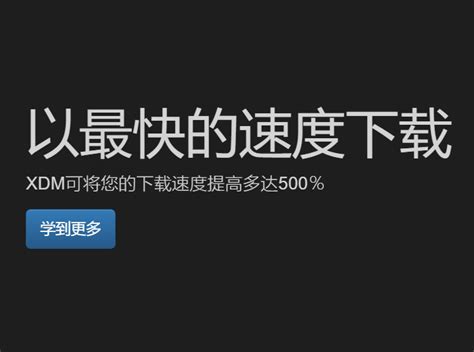 以最快的速度下载

XDM可将您的下载速度提高多达500％

学到更多