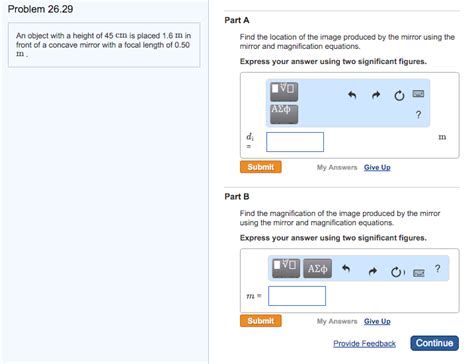 Problem 26.29

An object with a height of 45 cm is placed 1.6 m in front of a concave mirror with a focal length of 0.50 m .

Part A

Find the location of the image produced by the mirror using the mirror and magnification equations.

Express your answer using two significant figures.

ΑΣφ

?

$d_i$ =

m

Submit

My Answers Give Up

Part B

Find the magnification of the image produced by the mirror using the mirror and magnification equations.

Express your answer using two significant figures.

ΑΣφ

?

$m$ =

Submit

My Answers Give Up

Provide Feedback

Continue