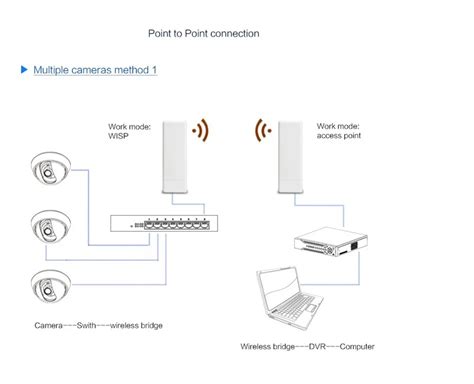 Point to Point connection

Multiple cameras method 1

Work mode:
WISP

Work mode:
access point

Camera---Swith---wireless bridge

Wireless bridge---DVR---Computer